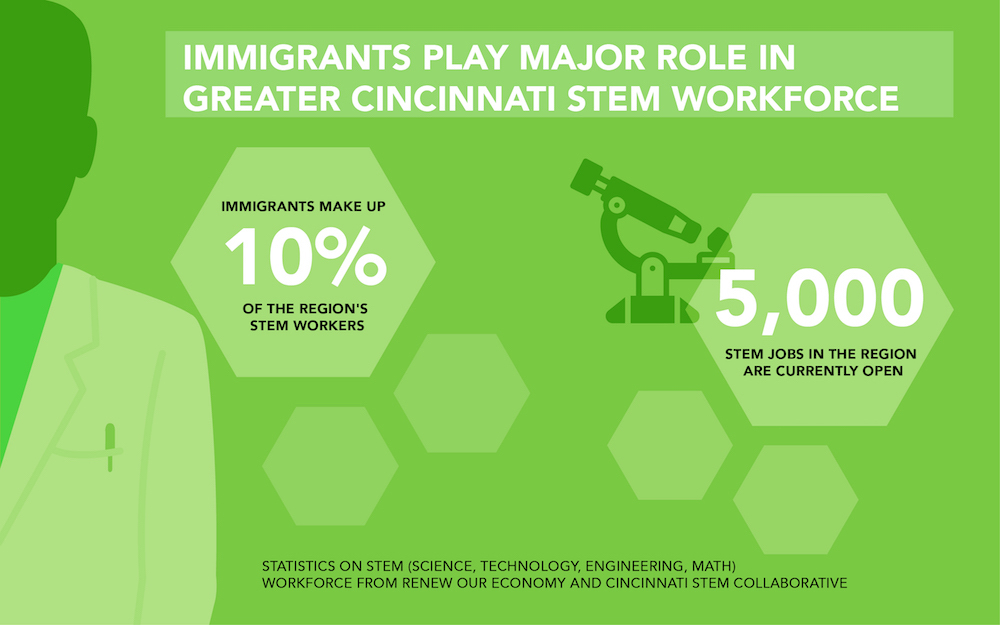 IMMIGRANTS PLAY MAJOR ROLE IN GREATER CINCINNATI STEM WORKFORCE

IMMIGRANTS MAKE UP
10%
OF THE REGION'S STEM WORKERS

5,000
STEM JOBS IN THE REGION ARE CURRENTLY OPEN

STATISTICS ON STEM (SCIENCE, TECHNOLOGY, ENGINEERING, MATH) WORKFORCE FROM RENEW OUR ECONOMY AND CINCINNATI STEM COLLABORATIVE